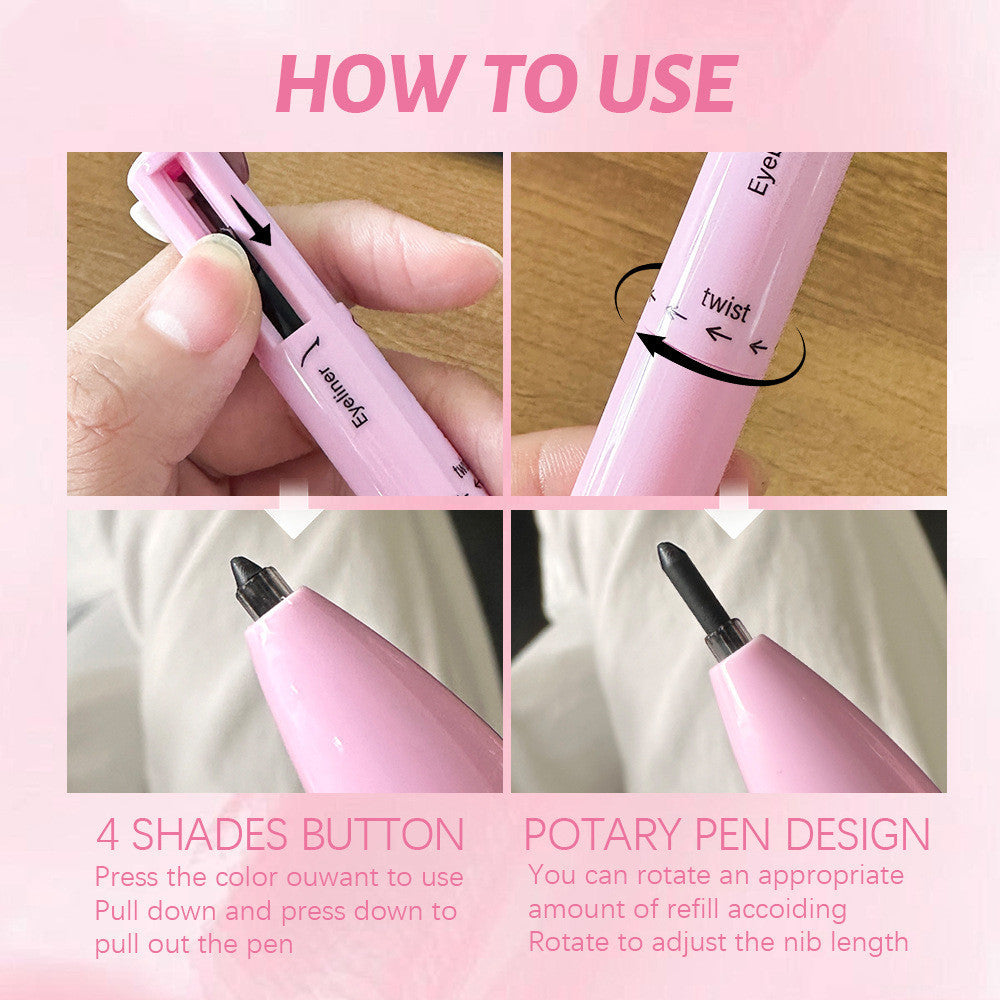 HOW TO USE

Eyeliner

Eye

twist

4 SHADES BUTTON
Press the color ouwant to use
Pull down and press down to pull out the pen

POTARY PEN DESIGN
You can rotate an appropriate amount of refill accoiding
Rotate to adjust the nib length